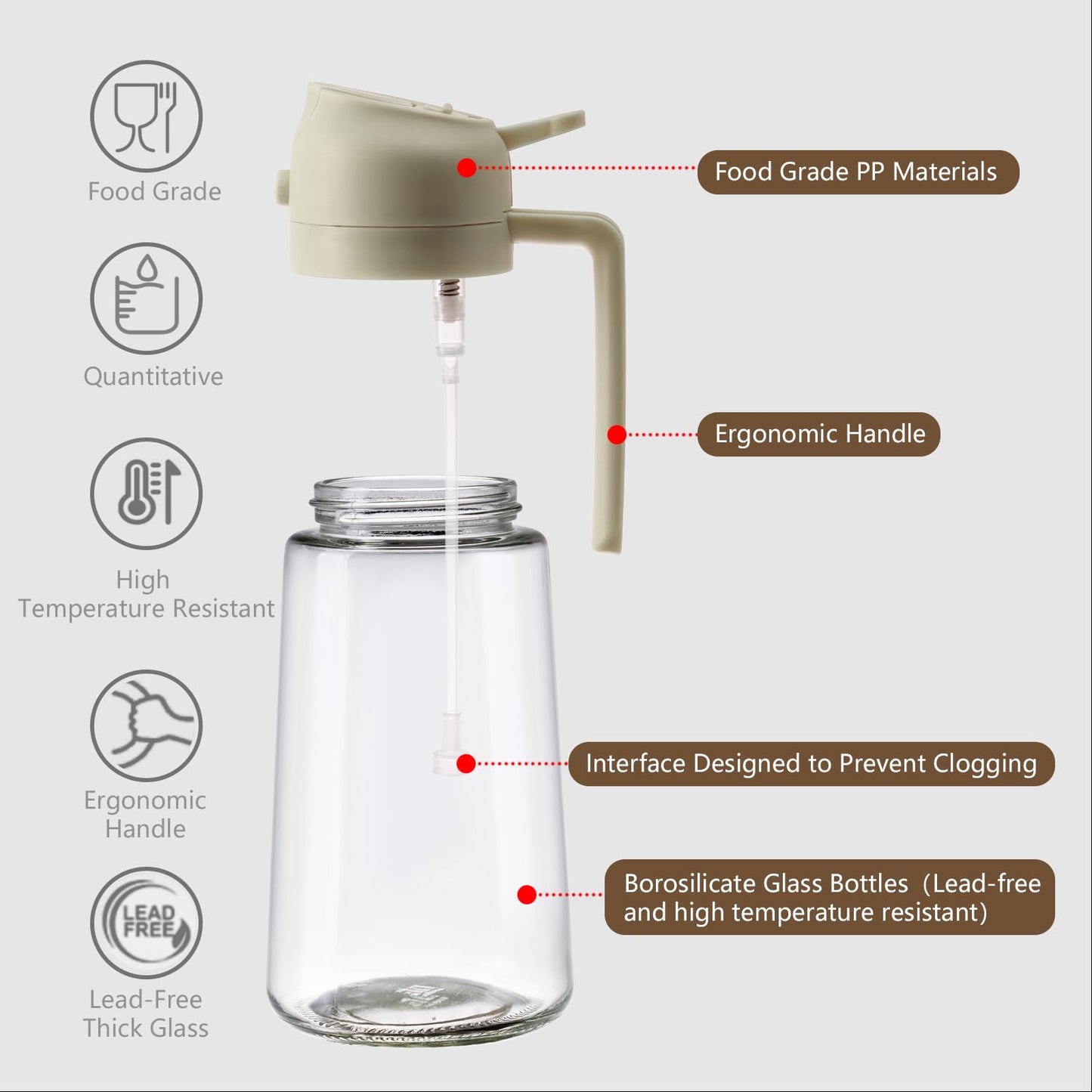 Food Grade

Quantitative

High Temperature Resistant

Ergonomic Handle

LEAD FREE

Lead-Free Thick Glass

Food Grade PP Materials

Ergonomic Handle

Interface Designed to Prevent Clogging

Borosilicate Glass Bottles（Lead-free and high temperature resistant)