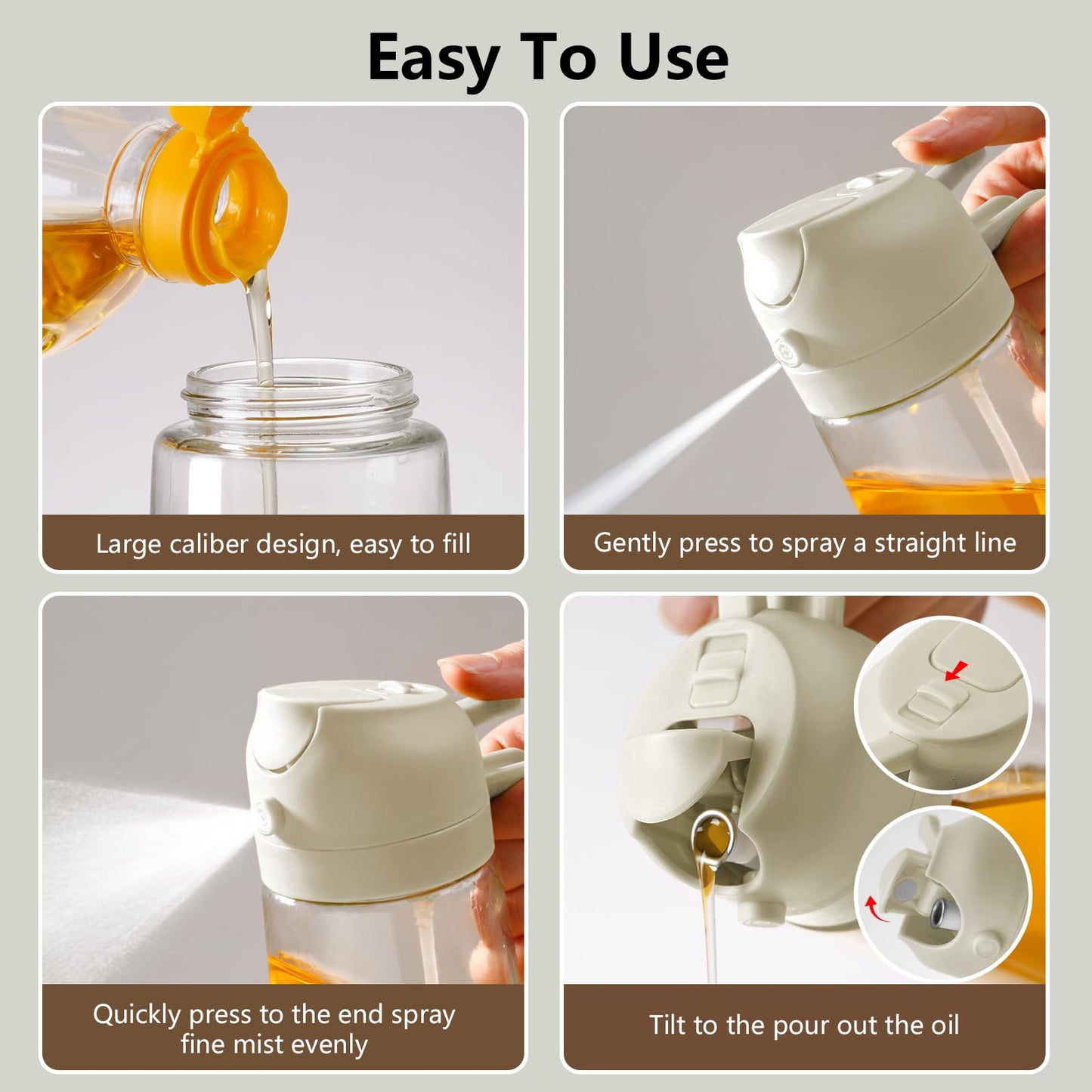 Easy To Use

Large caliber design, easy to fill

Gently press to spray a straight line

Quickly press to the end spray fine mist evenly

Tilt to the pour out the oil